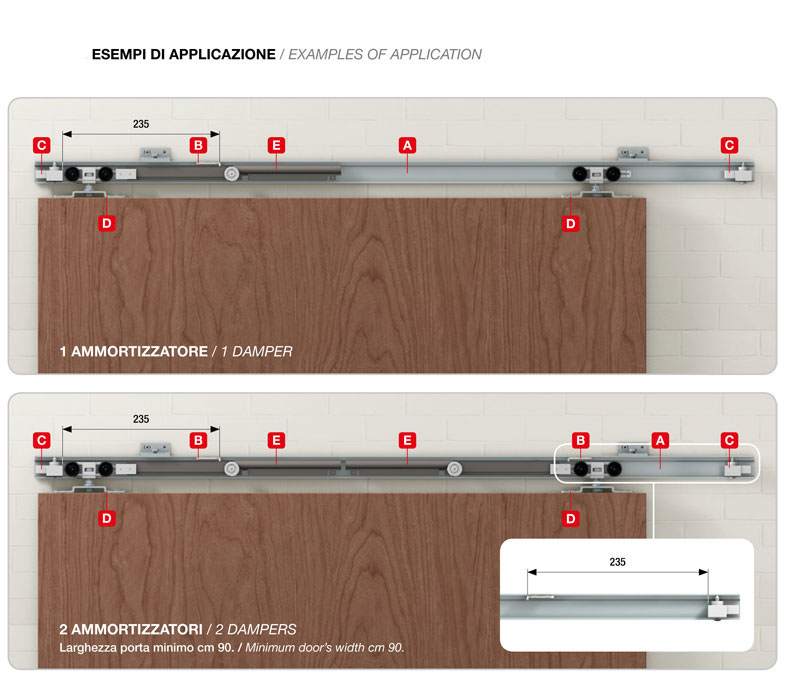 ESEMPI DI APPLICAZIONE / EXAMPLES OF APPLICATION

235

C B E A C

D D

1 AMMORTIZZATORE / 1 DAMPER

235

C B E E B A C

D D

235

2 AMMORTIZZATORI / 2 DAMPERS
Larghezza porta minimo cm 90. / Minimum door's width cm 90.